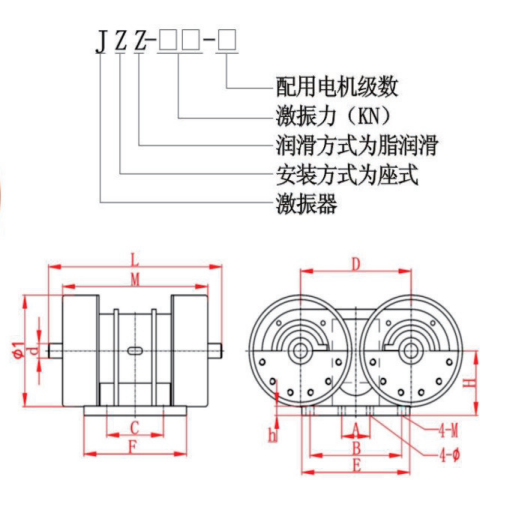 JZZ-□□-□

配用电机级数
激振力（KN）
润滑方式为脂润滑
安装方式为座式
激振器

L
M
Φ1
d
C
F

D
H
h
A
B
E
4-M
4-Φ